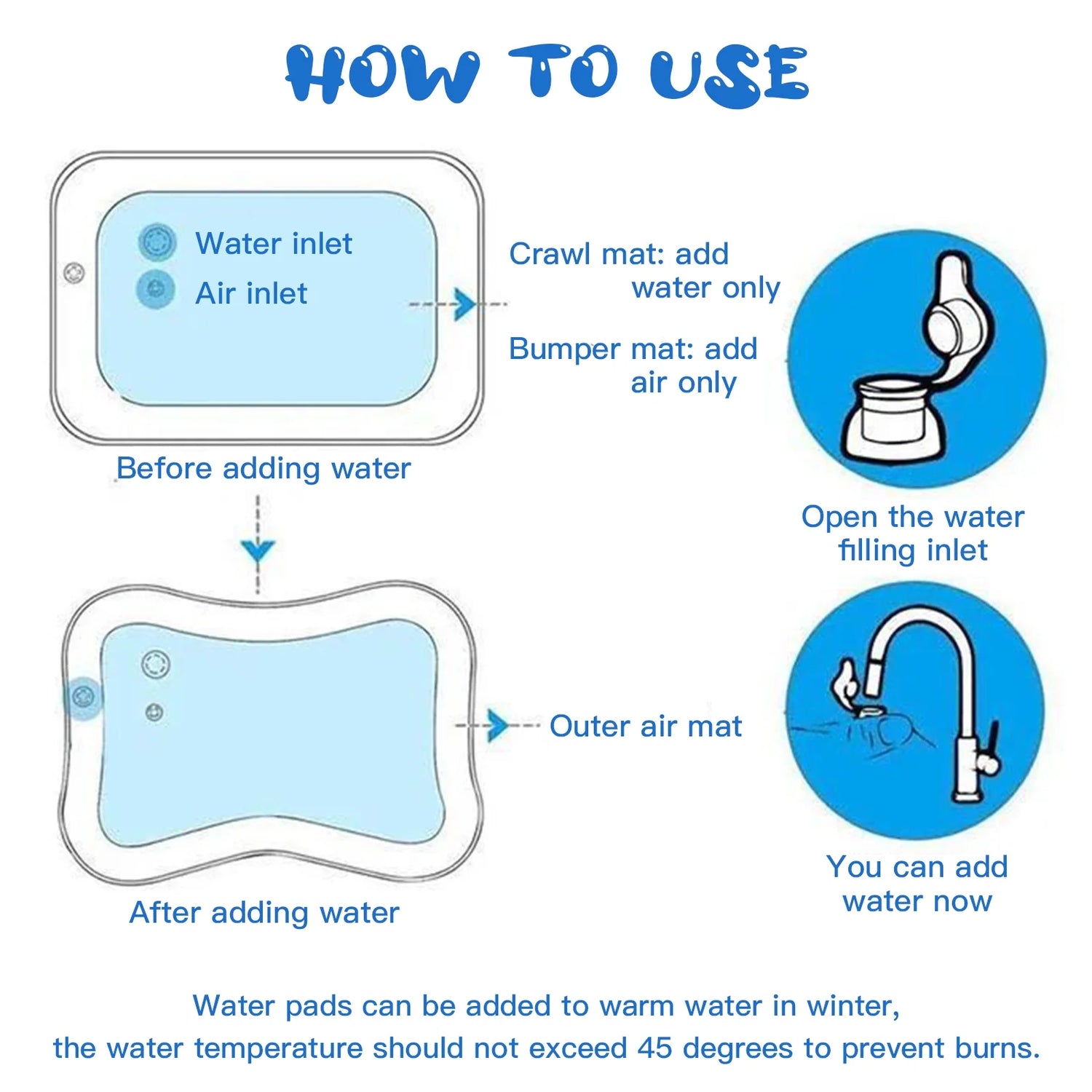 HOW TO USE

Water inlet
Air inlet

Crawl mat: add water only

Bumper mat: add air only

Before adding water

Open the water filling inlet

Outer air mat

After adding water

You can add water now

Water pads can be added to warm water in winter,
the water temperature should not exceed 45 degrees to prevent burns.