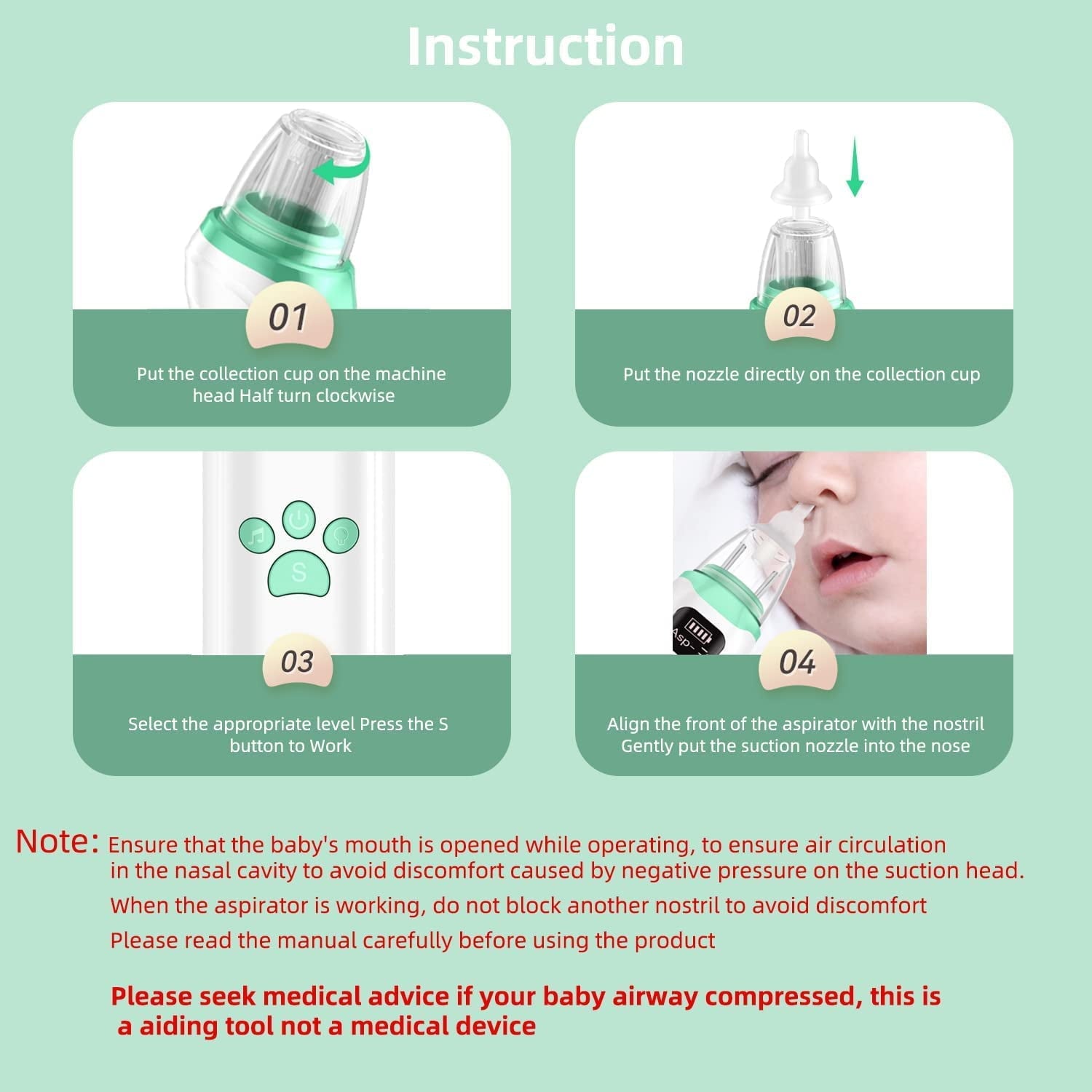 Instruction

01

Put the collection cup on the machine head Half turn clockwise

02

Put the nozzle directly on the collection cup

S

03

Select the appropriate level Press the S button to Work

Asp-

04

Align the front of the aspirator with the nostril Gently put the suction nozzle into the nose

Note: Ensure that the baby's mouth is opened while operating, to ensure air circulation in the nasal cavity to avoid discomfort caused by negative pressure on the suction head.

When the aspirator is working, do not block another nostril to avoid discomfort

Please read the manual carefully before using the product

Please seek medical advice if your baby airway compressed, this is a aiding tool not a medical device